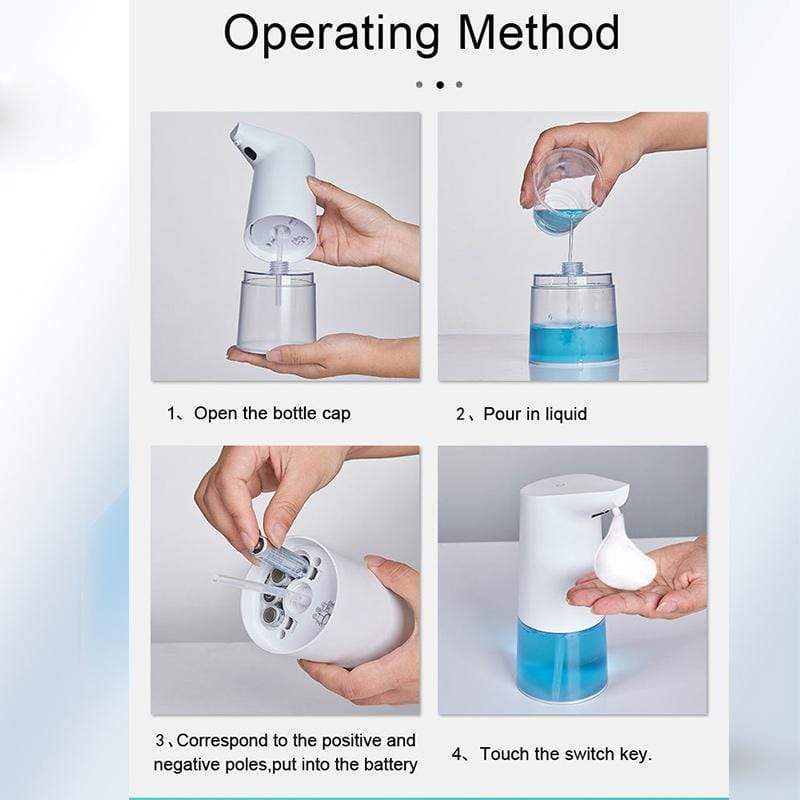 Operating Method

1、Open the bottle cap

2、Pour in liquid

3、Correspond to the positive and negative poles,put into the battery

4、Touch the switch key.